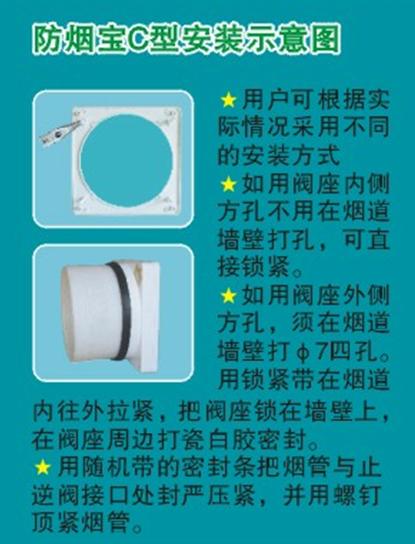 防烟宝C型安装示意图

★用户可根据实际情况采用不同的安装方式

★如用阀座内侧方孔不用在烟道墙壁打孔，可直接锁紧。

★如用阀座外侧方孔，须在烟道墙壁打φ7四孔。用锁紧带在烟道内往外拉紧，把阀座锁在墙壁上，在阀座周边打瓷白胶密封。

★用随机带的密封条把烟管与止逆阀接口处封严压紧，并用螺钉顶紧烟管。